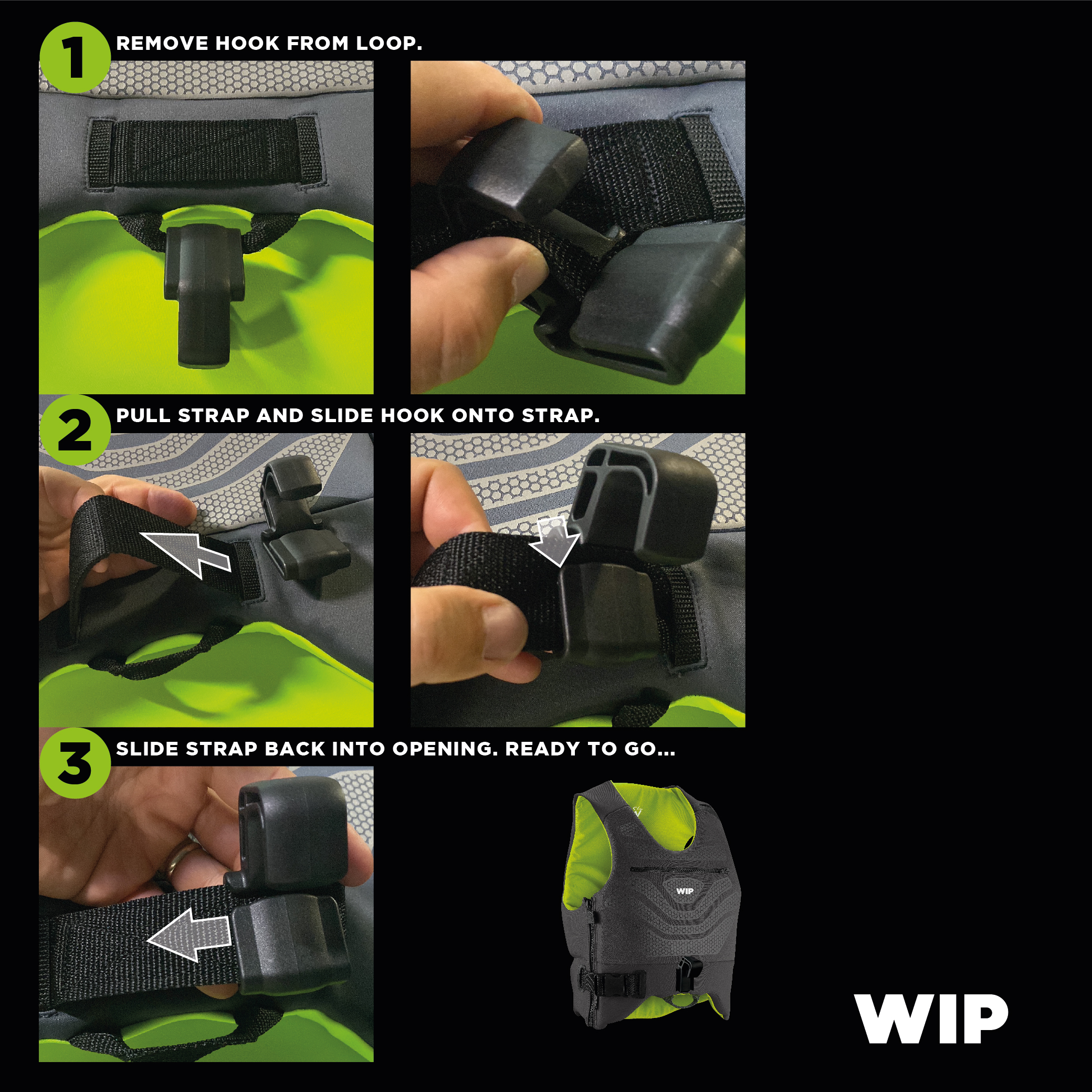 1 REMOVE HOOK FROM LOOP.

2 PULL STRAP AND SLIDE HOOK ONTO STRAP.

3 SLIDE STRAP BACK INTO OPENING. READY TO GO...

WIP

WIP